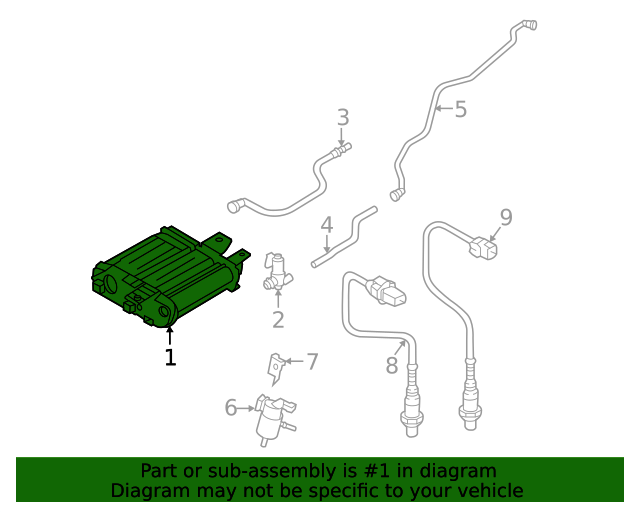 3
5
4
9
2
1
7
8
6

Part or sub-assembly is #1 in diagram
Diagram may not be specific to your vehicle