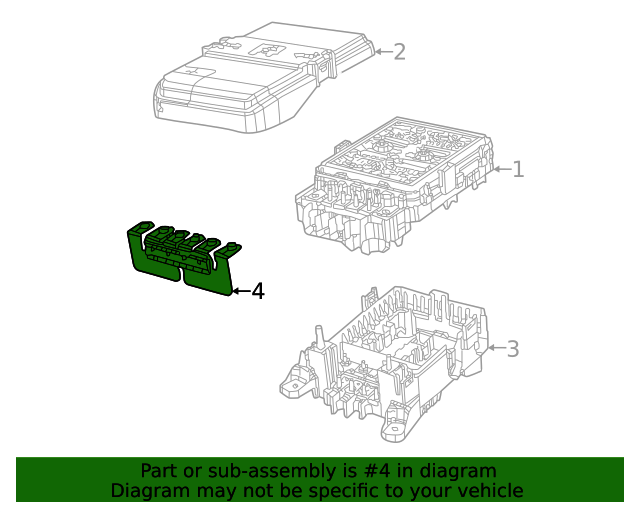 2
1
4
3
Part or sub-assembly is #4 in diagram
Diagram may not be specific to your vehicle