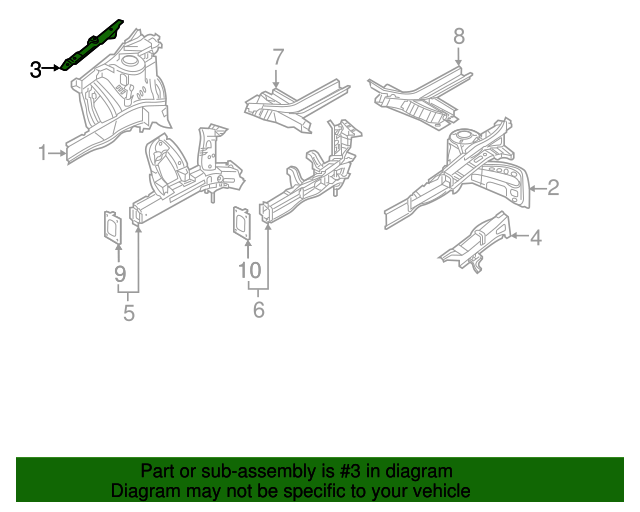 3
7
8
1
2
4
9
10
5
6

Part or sub-assembly is #3 in diagram
Diagram may not be specific to your vehicle