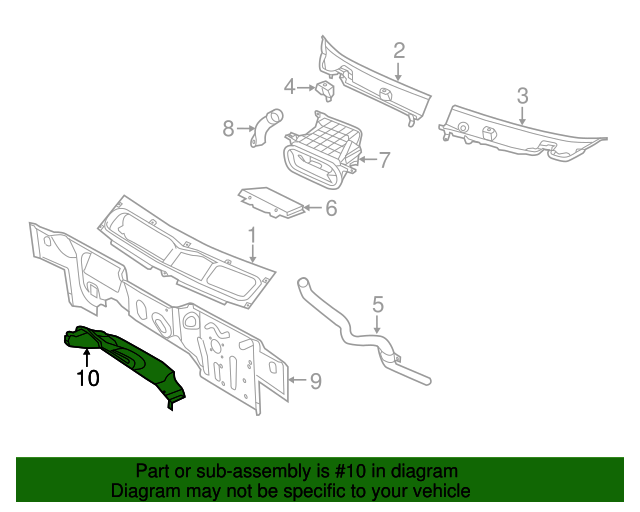 2
4
3
8
7
6
1
5
10
9

Part or sub-assembly is #10 in diagram
Diagram may not be specific to your vehicle