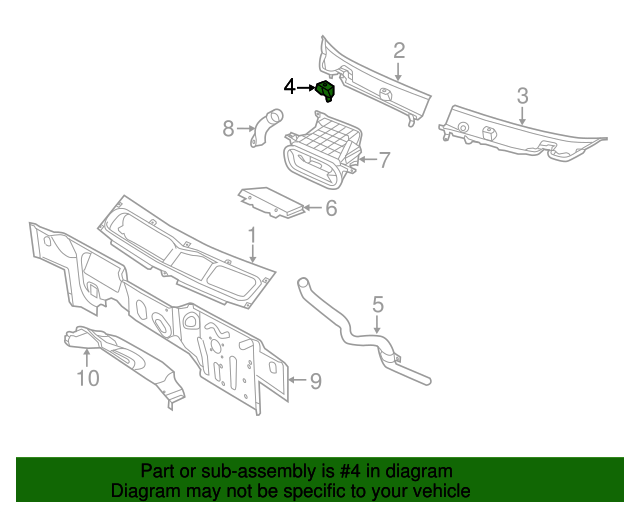 2
4
3
8
7
6
1
5
10
9

Part or sub-assembly is #4 in diagram
Diagram may not be specific to your vehicle