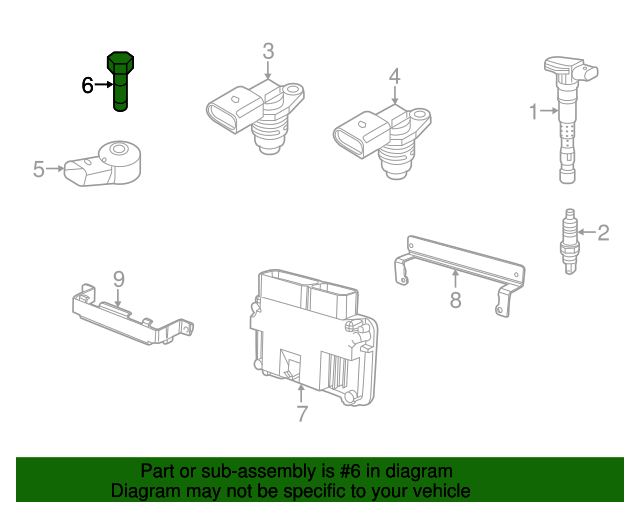 6
3
4
1
5
2
9
8
7

Part or sub-assembly is #6 in diagram
Diagram may not be specific to your vehicle