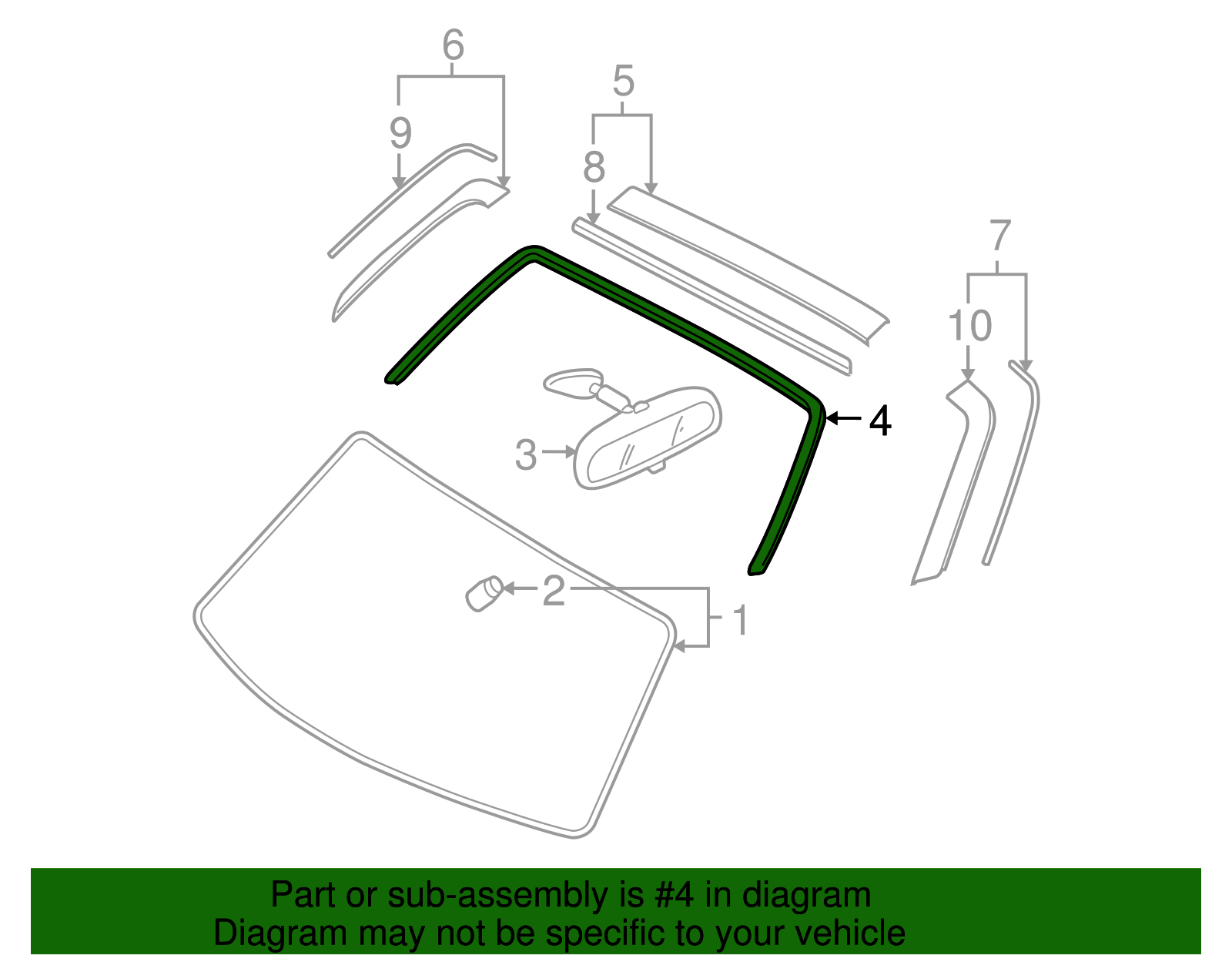 6
9
5
8
7
10
4
3
2
1

Part or sub-assembly is #4 in diagram
Diagram may not be specific to your vehicle