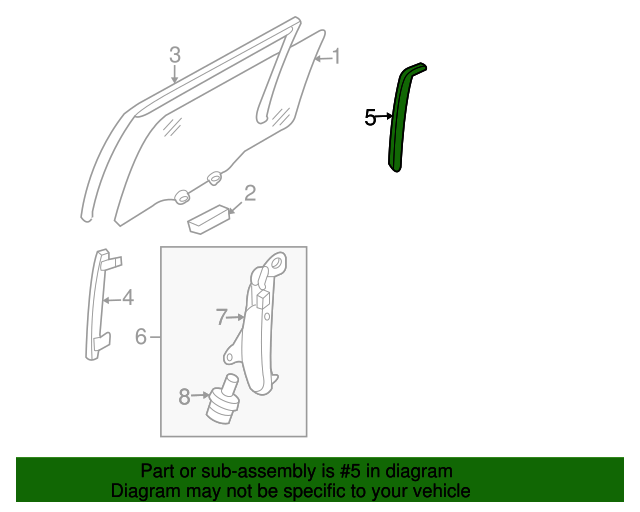 3
1
5
2
4
6
7
8

Part or sub-assembly is #5 in diagram
Diagram may not be specific to your vehicle