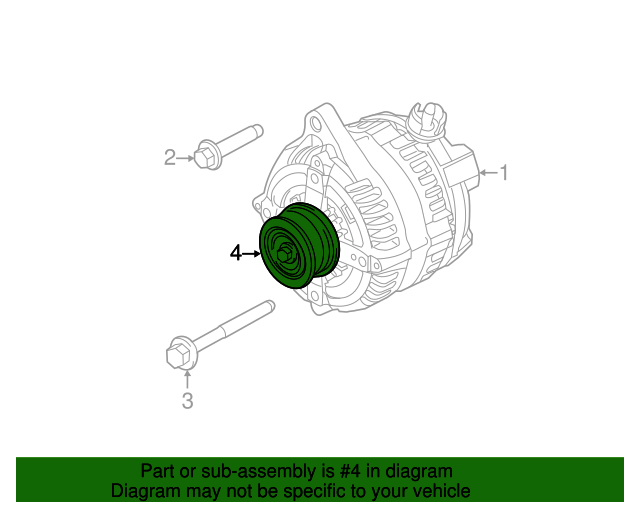 2
1
4
3

Part or sub-assembly is #4 in diagram
Diagram may not be specific to your vehicle