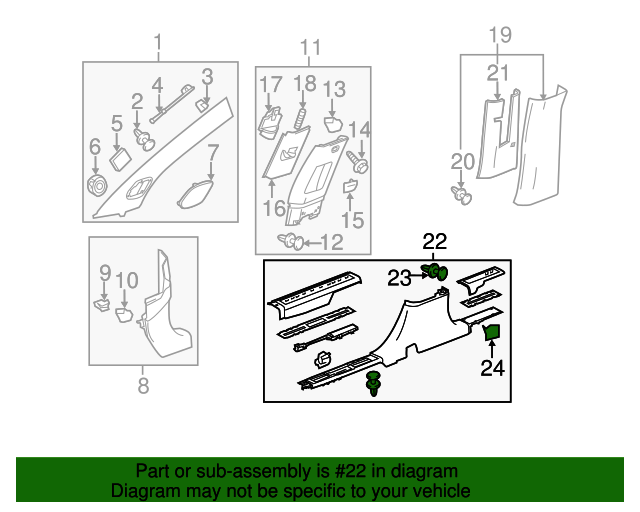 1
4
3
2
5
6
7
11
17
18
13
14
16
15
12
19
21
20
9
10
8
22
23
24

Part or sub-assembly is #22 in diagram
Diagram may not be specific to your vehicle