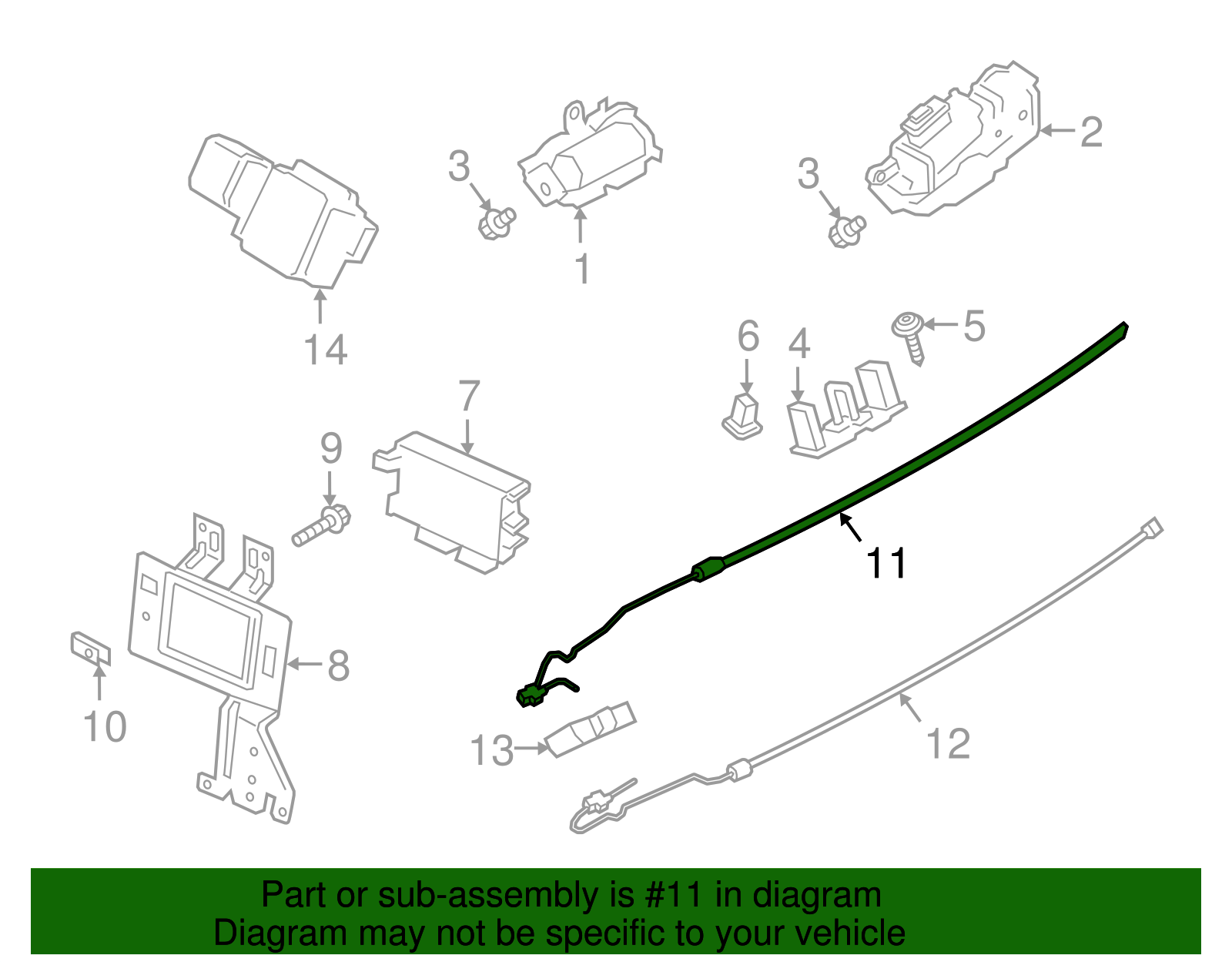 3
1
3
2
14
6
4
5
7
9
11
8
10
13
12

Part or sub-assembly is #11 in diagram
Diagram may not be specific to your vehicle