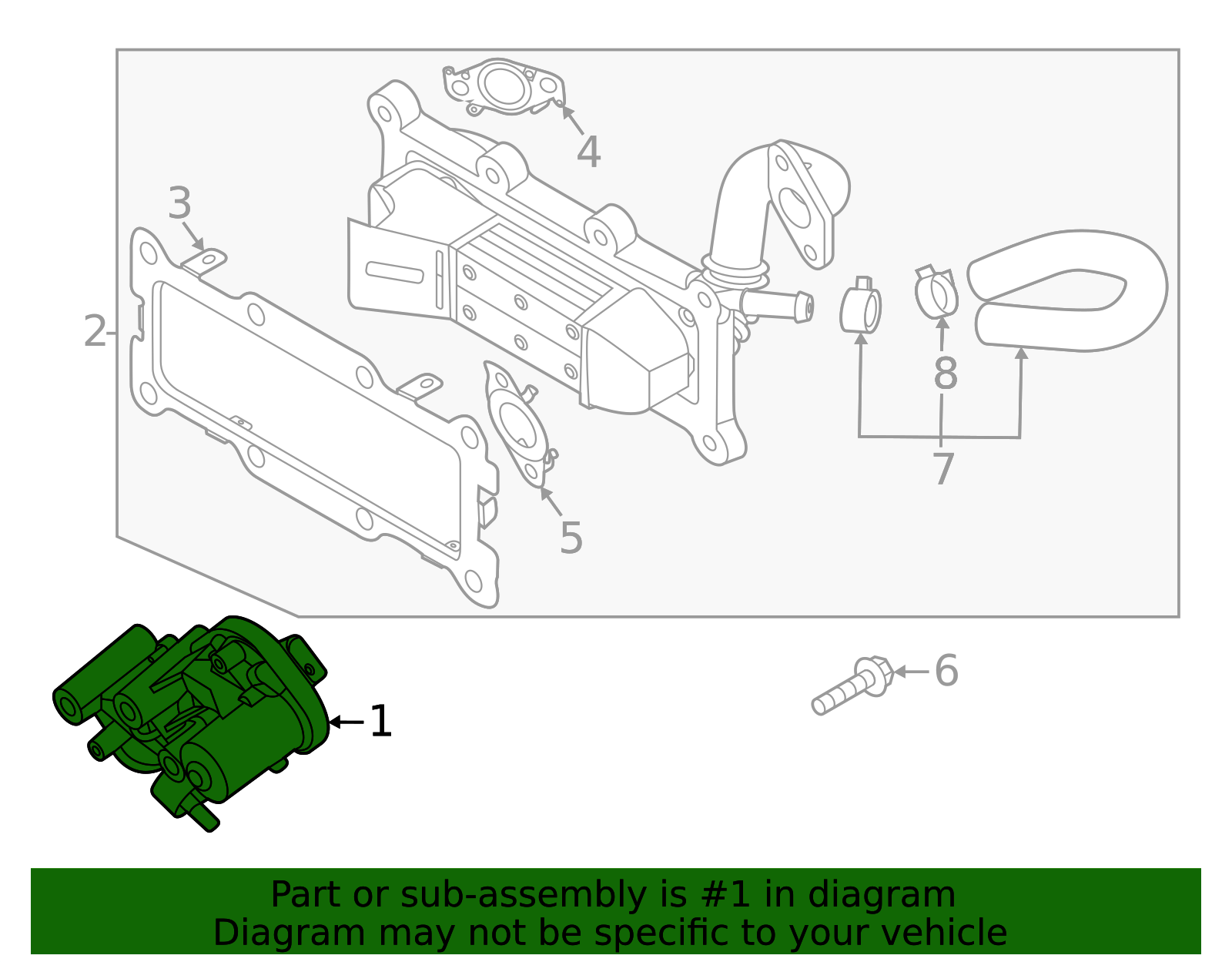 4

3

2

8

7

5

6

1

Part or sub-assembly is #1 in diagram
Diagram may not be specific to your vehicle