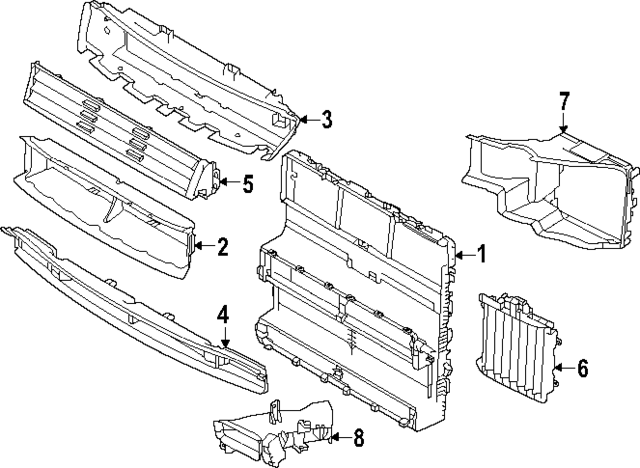 3
7
5
2
1
4
6
8