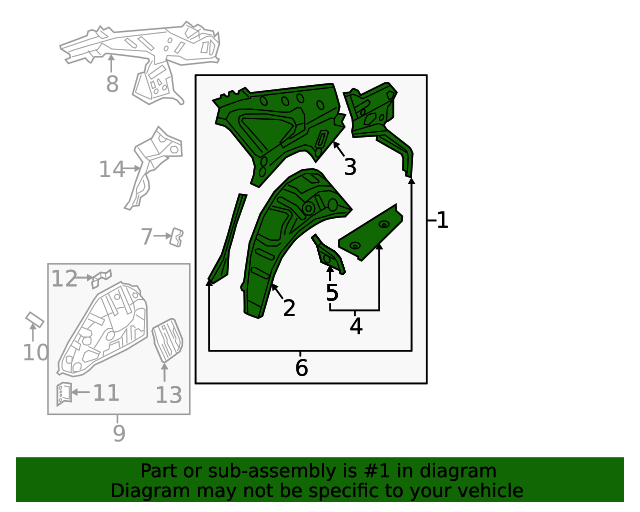 8
14
7
12
10
11
13
9
3
1
2
5
4
6
Part or sub-assembly is #1 in diagram
Diagram may not be specific to your vehicle