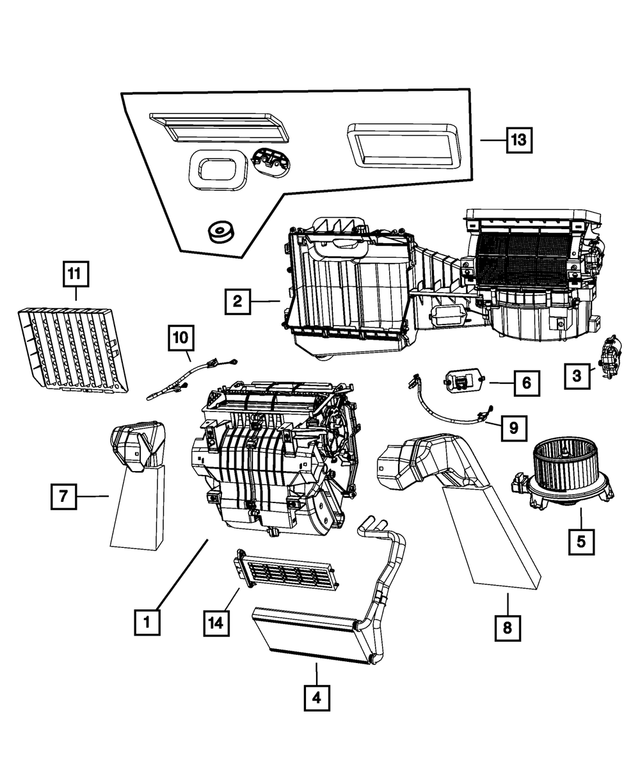 13
11
2
10
3
6
9
7
5
1
14
8
4