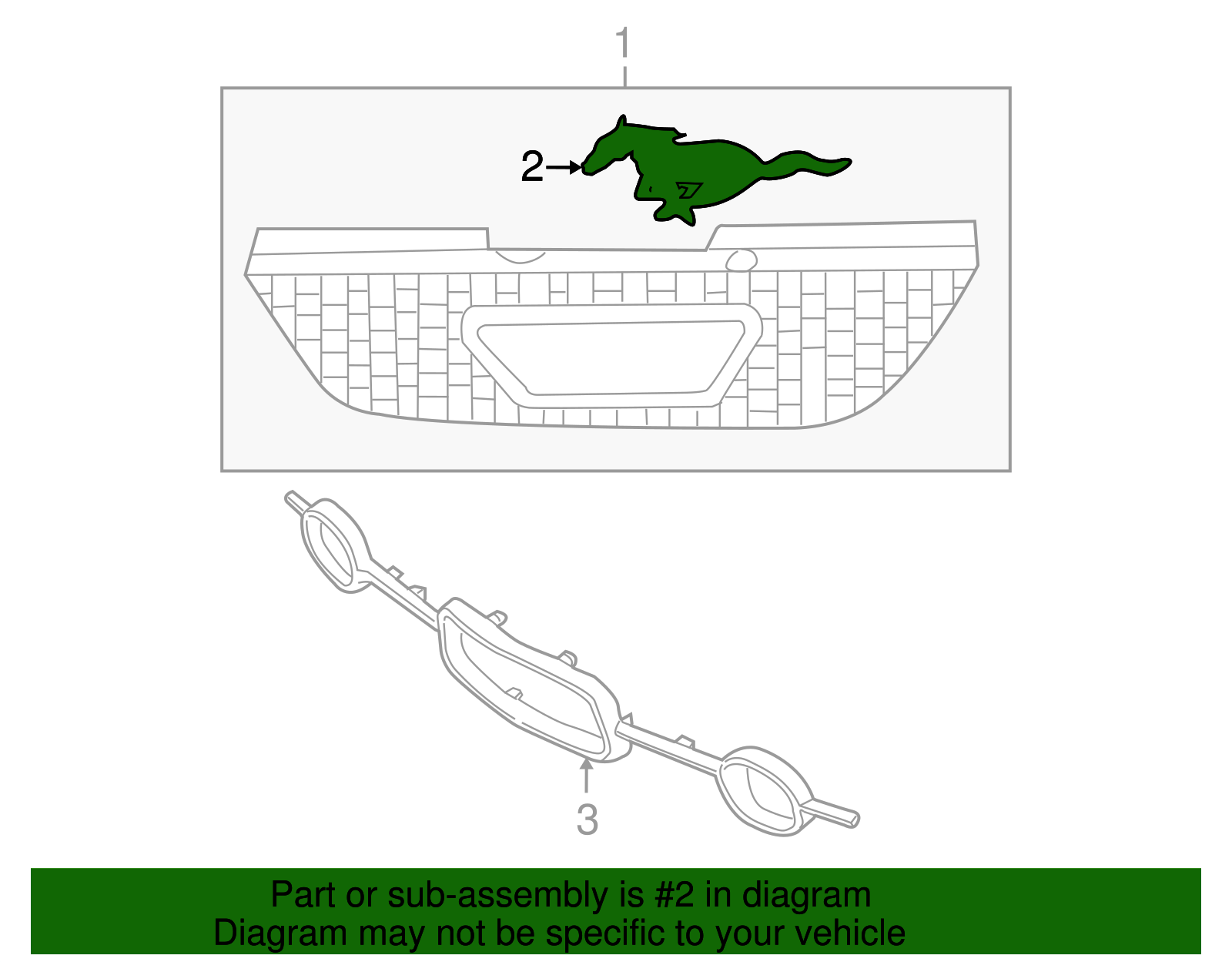 1

2

3

Part or sub-assembly is #2 in diagram
Diagram may not be specific to your vehicle