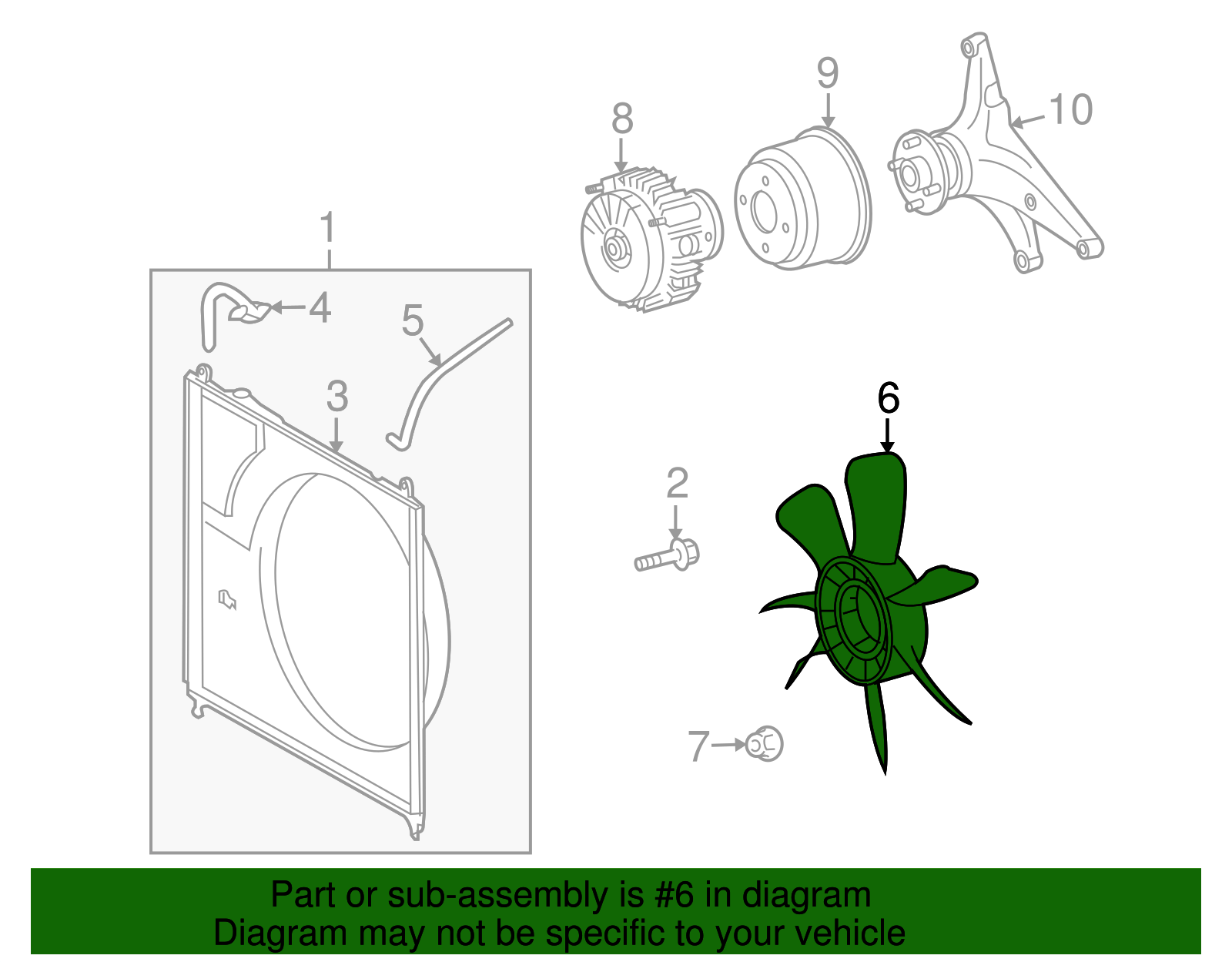 9
8
10
1
4
5
3
6
2
7

Part or sub-assembly is #6 in diagram
Diagram may not be specific to your vehicle