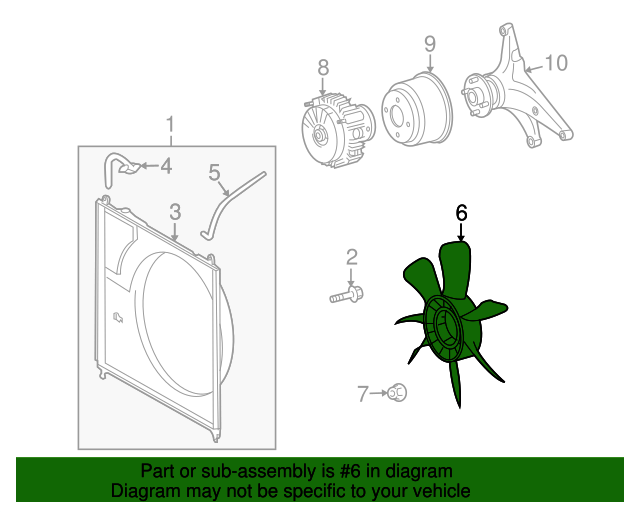 8
9
10
1
4
5
3
6
2
7

Part or sub-assembly is #6 in diagram
Diagram may not be specific to your vehicle