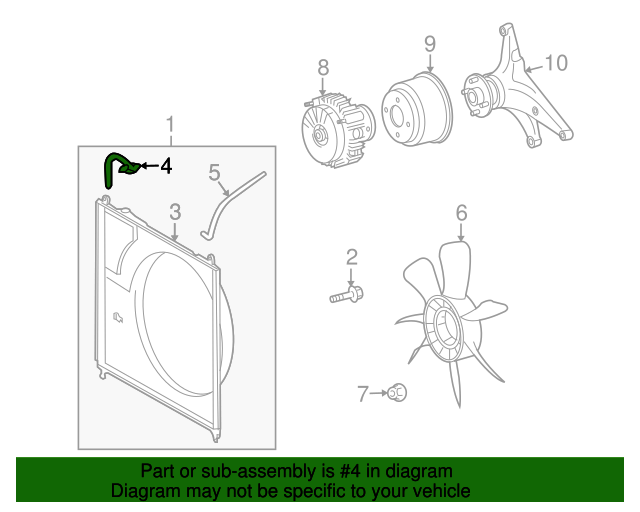 1
4
5
3
8
9
10
6
2
7

Part or sub-assembly is #4 in diagram
Diagram may not be specific to your vehicle