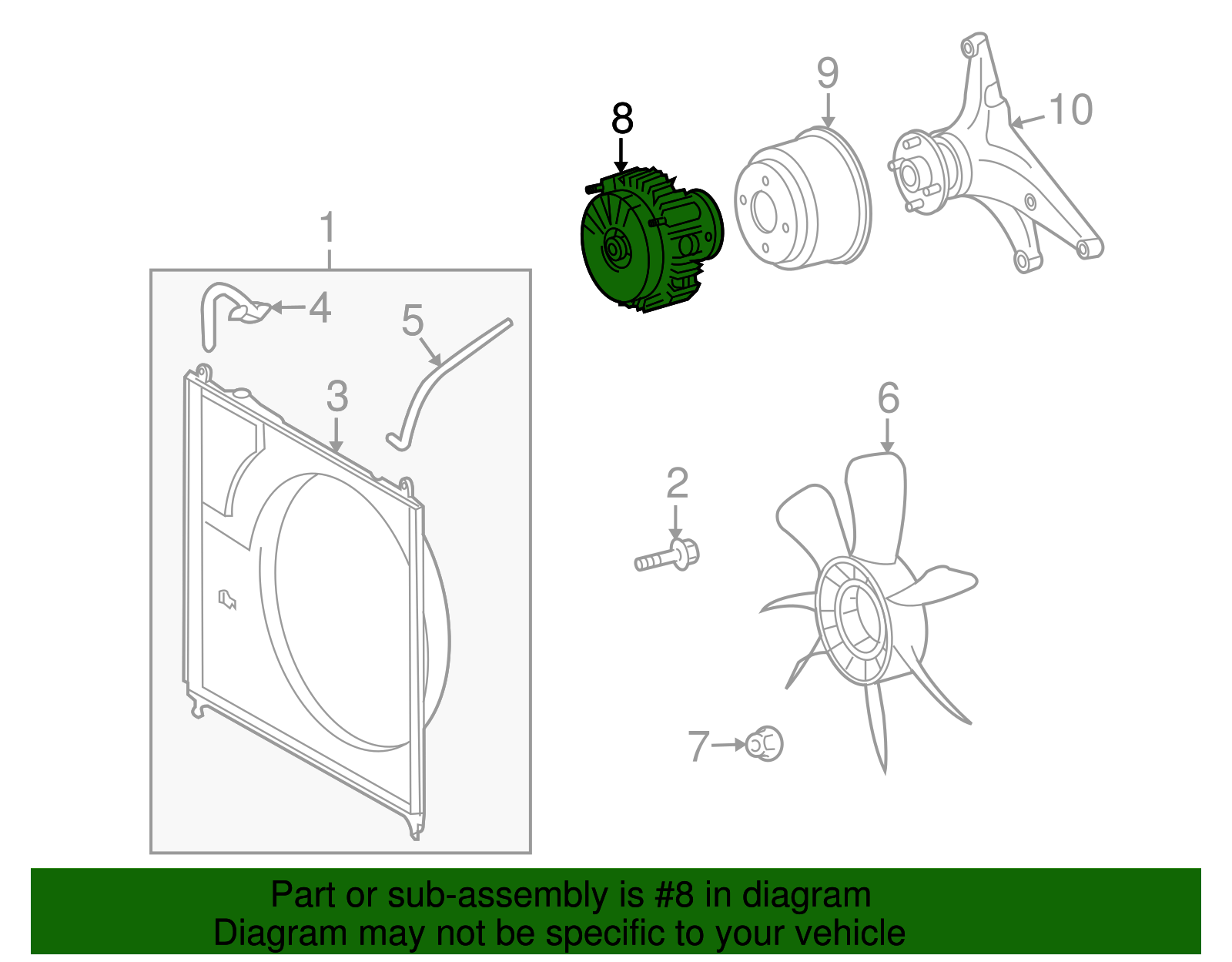 8
9
10
1
4
5
3
6
2
7

Part or sub-assembly is #8 in diagram
Diagram may not be specific to your vehicle