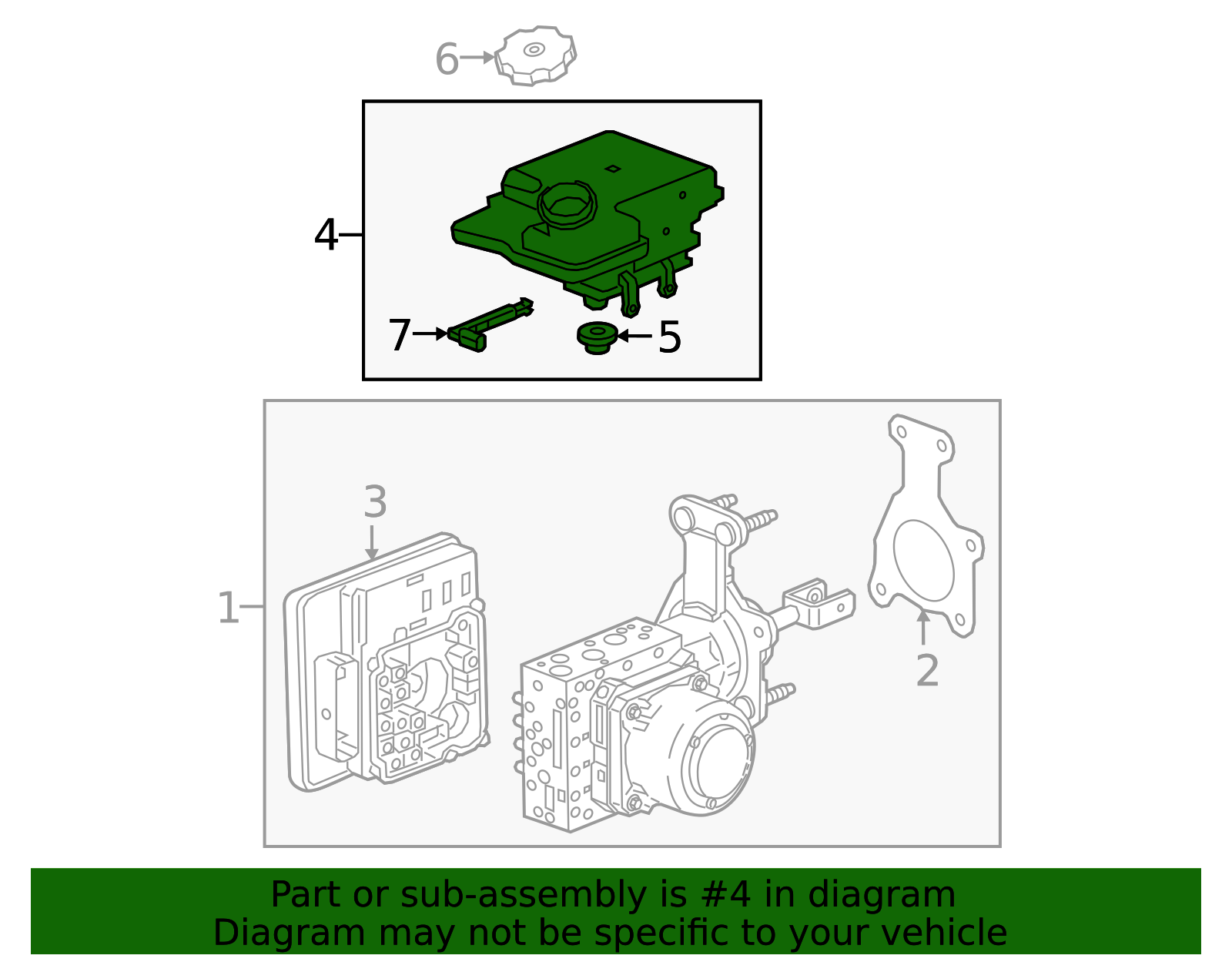 6

4

7

5

3

1

2

Part or sub-assembly is #4 in diagram
Diagram may not be specific to your vehicle