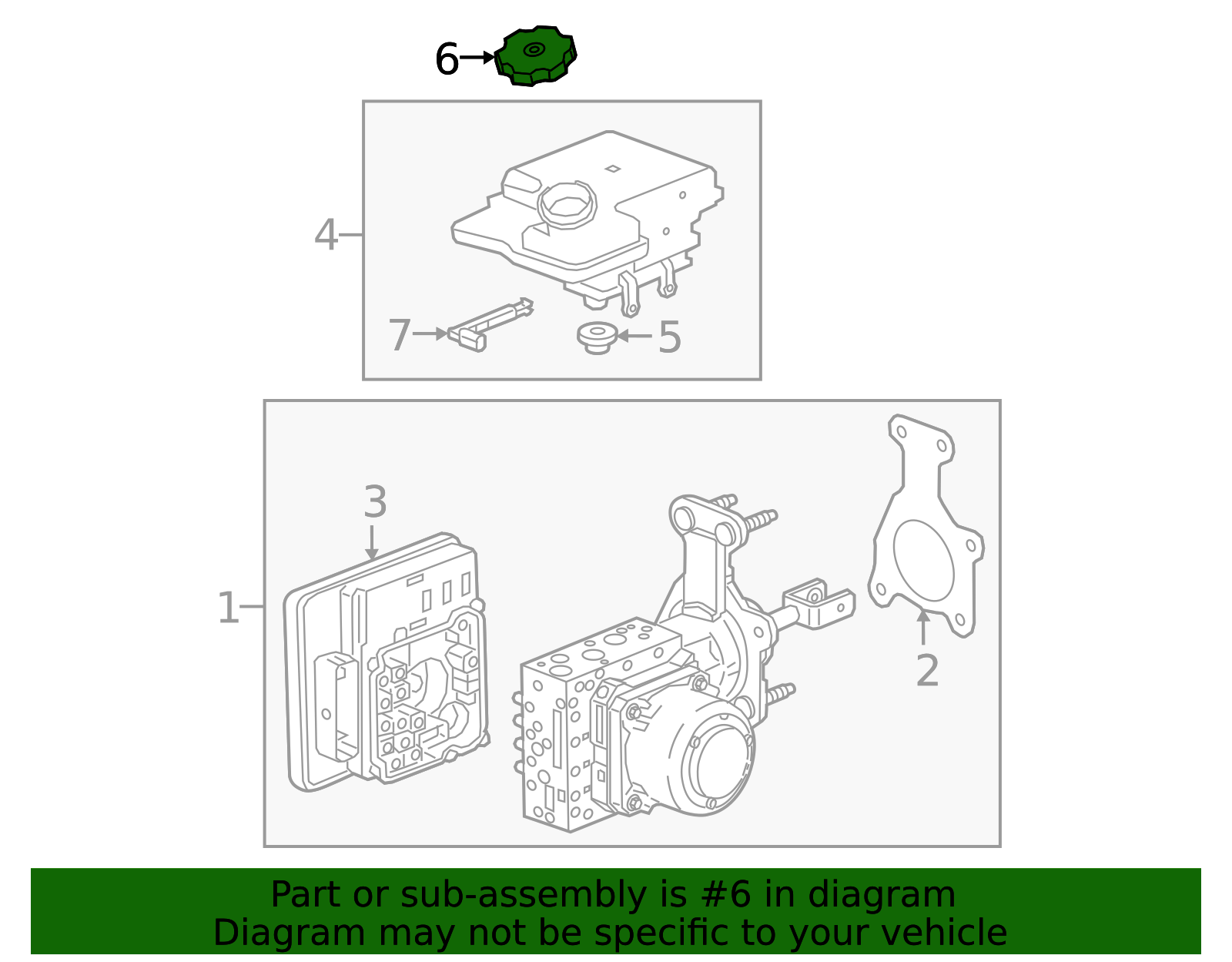 6
4
7
5
3
1
2

Part or sub-assembly is #6 in diagram
Diagram may not be specific to your vehicle