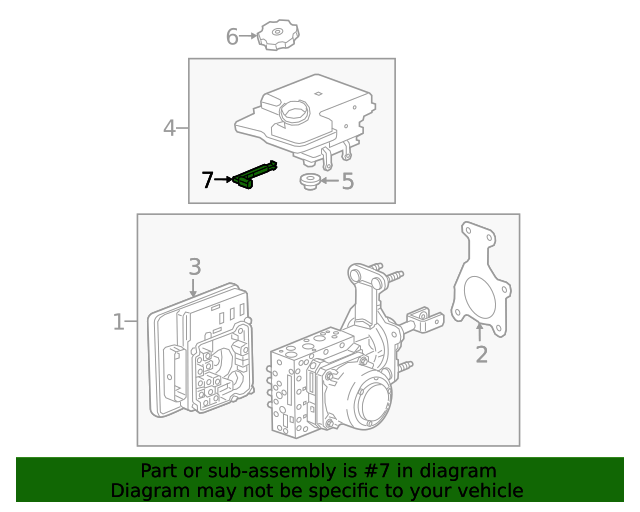 6
4
7
5
3
1
2

Part or sub-assembly is #7 in diagram
Diagram may not be specific to your vehicle