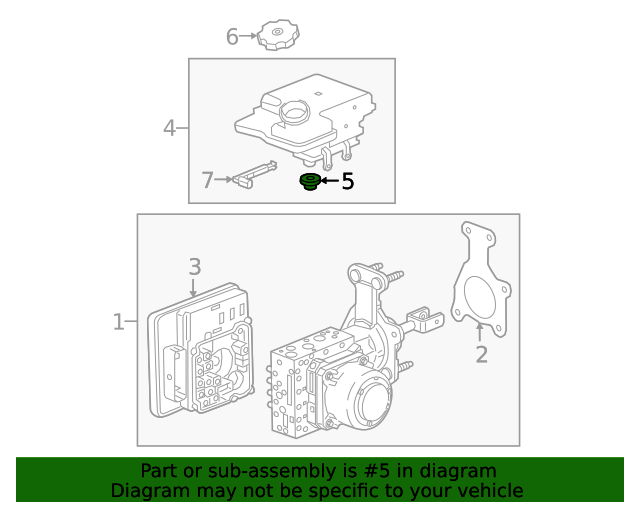 6

4

7

5

3

1

2

Part or sub-assembly is #5 in diagram
Diagram may not be specific to your vehicle