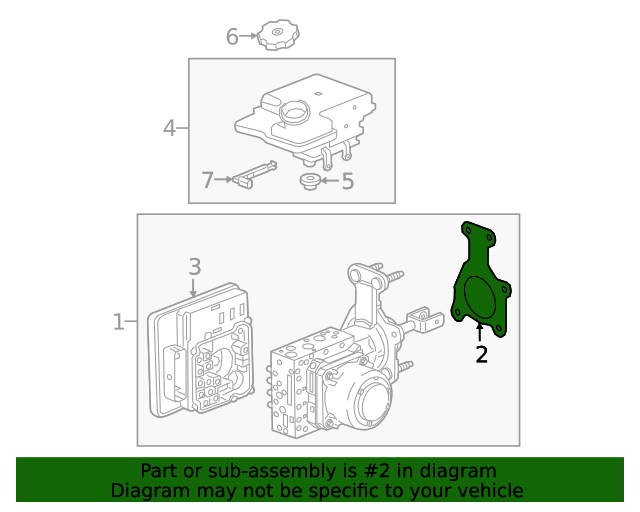 6

4

7

5

3

1

2

Part or sub-assembly is #2 in diagram
Diagram may not be specific to your vehicle