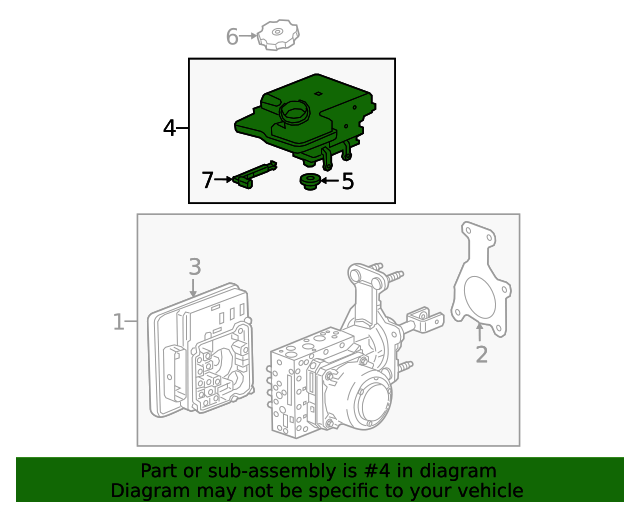 6
4
7
5
3
1
2

Part or sub-assembly is #4 in diagram
Diagram may not be specific to your vehicle