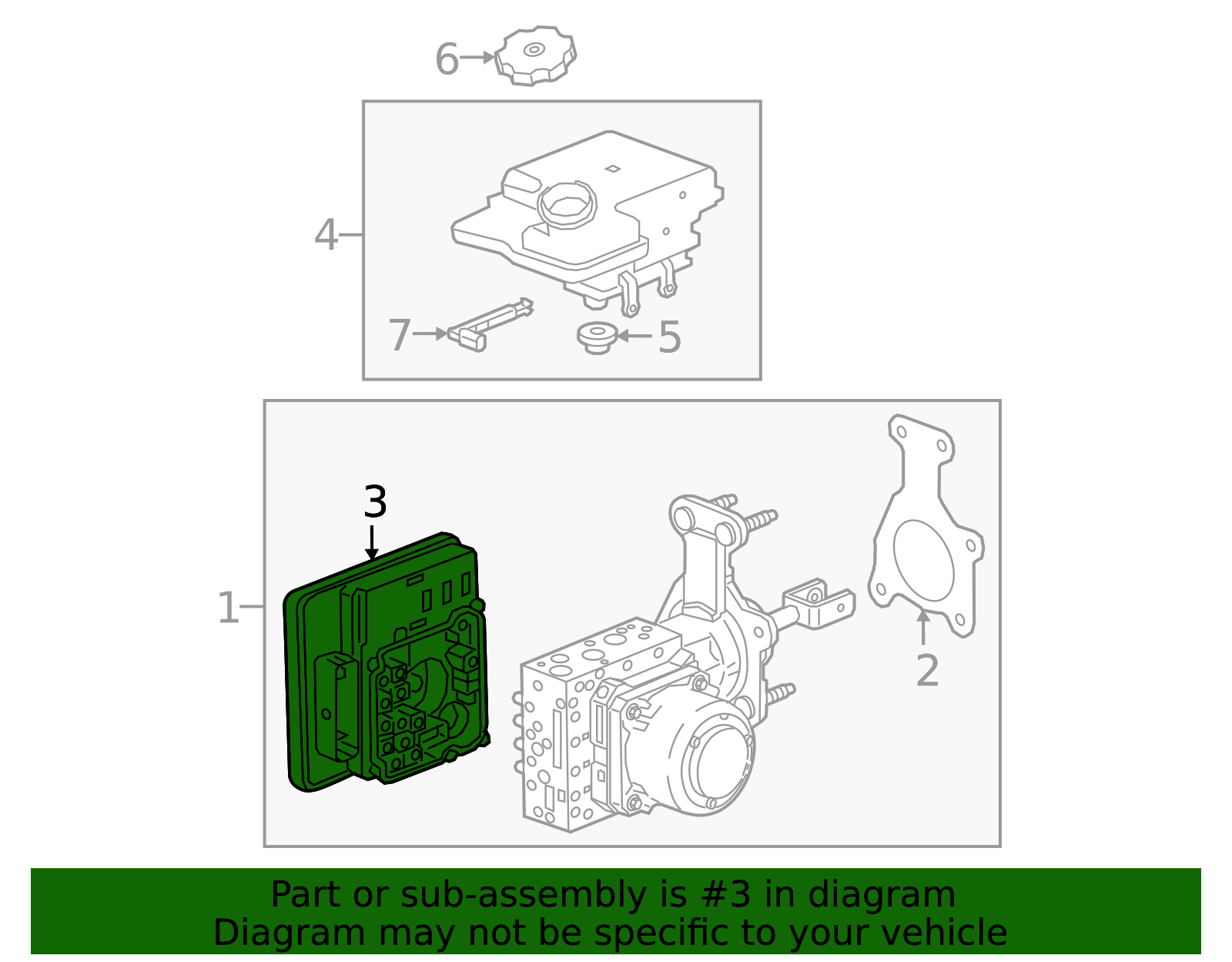 6

4

7

5

3

1

2

Part or sub-assembly is #3 in diagram
Diagram may not be specific to your vehicle