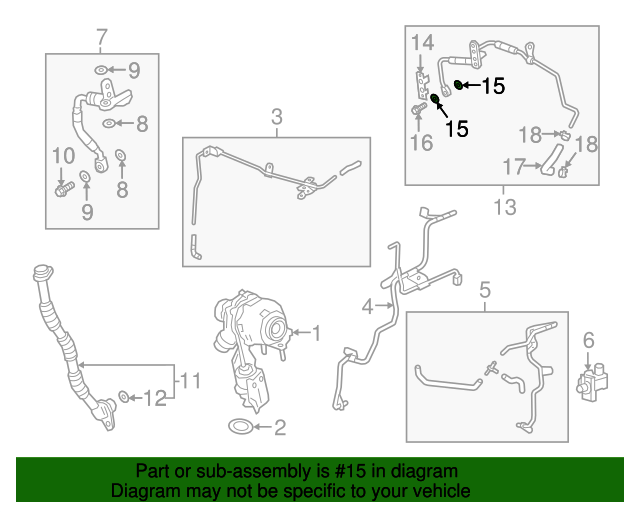 7
9
8
10
8
9
3
14
15
15
16
18
18
17
13
4
5
6
1
11
12
2

Part or sub-assembly is #15 in diagram
Diagram may not be specific to your vehicle