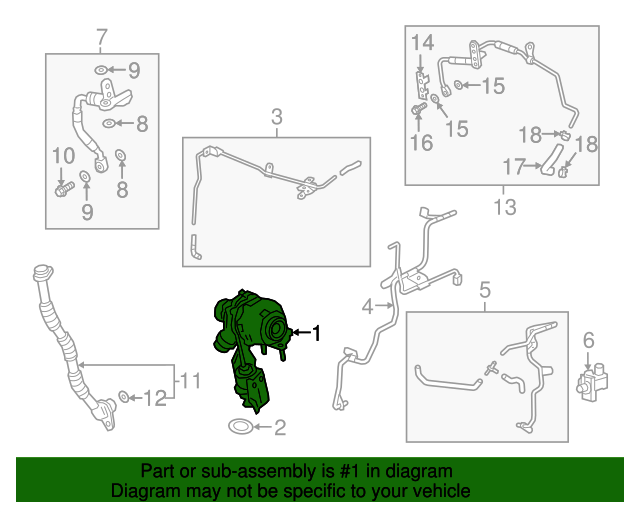 7
9
8
10
8
9
3
14
15
15
16
18
18
17
13
4
5
6
1
11
12
2
Part or sub-assembly is #1 in diagram
Diagram may not be specific to your vehicle