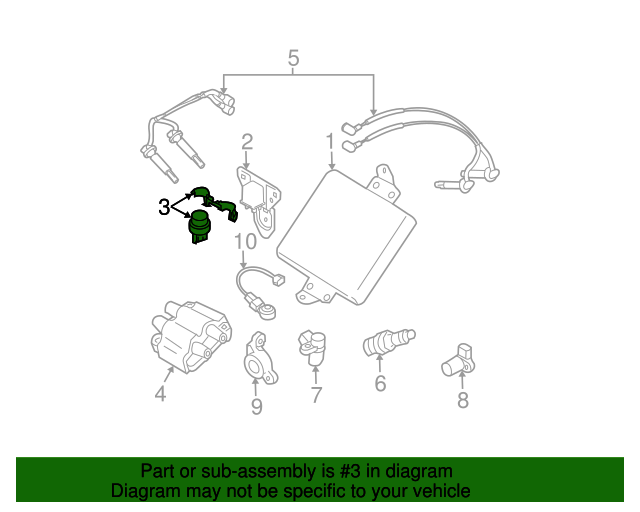 5
2
1
3
10
4
9
7
6
8

Part or sub-assembly is #3 in diagram
Diagram may not be specific to your vehicle