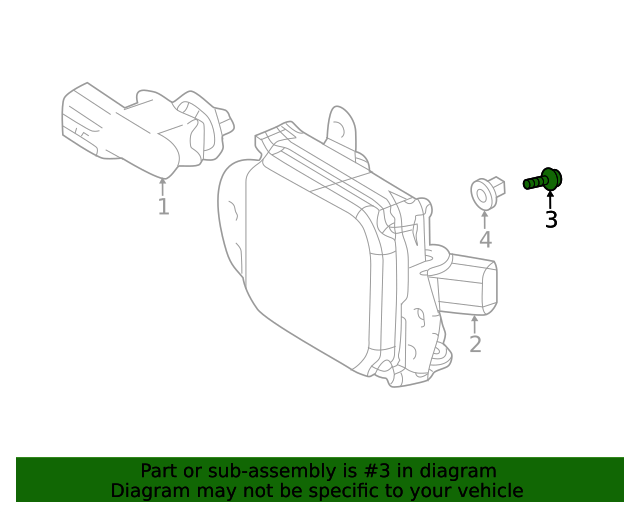 1

4

3

2

Part or sub-assembly is #3 in diagram
Diagram may not be specific to your vehicle