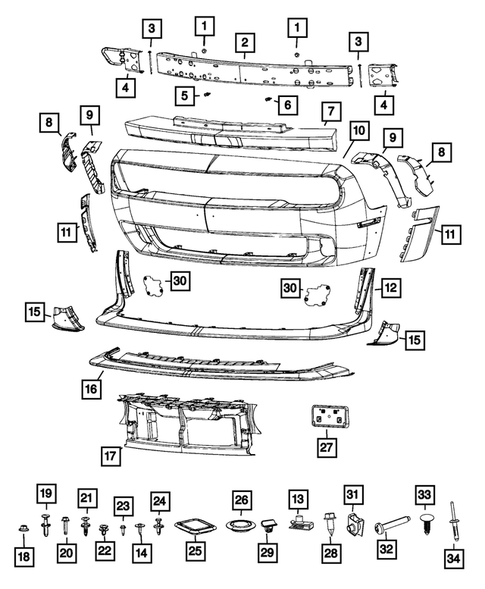 3
1
2
1
3
4
5
6
4
8
9
7
10
9
8
11
11
30
30
12
15
15
16
17
27
19
21
23
24
26
13
31
33
18
20
22
14
25
29
28
32
34