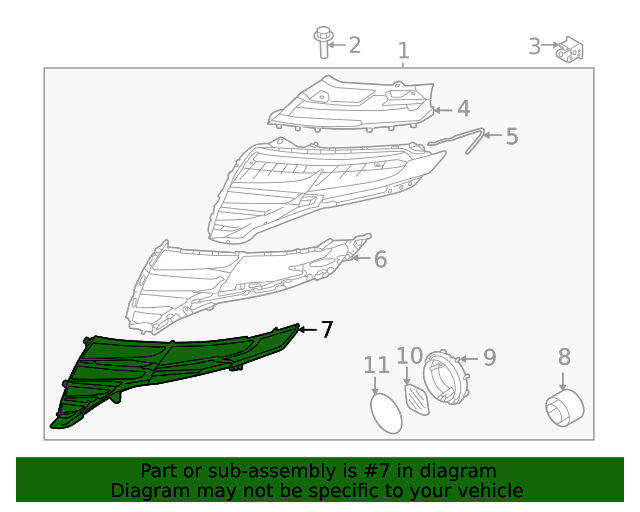 2
1
3
4
5
6
7
11
10
9
8

Part or sub-assembly is #7 in diagram
Diagram may not be specific to your vehicle