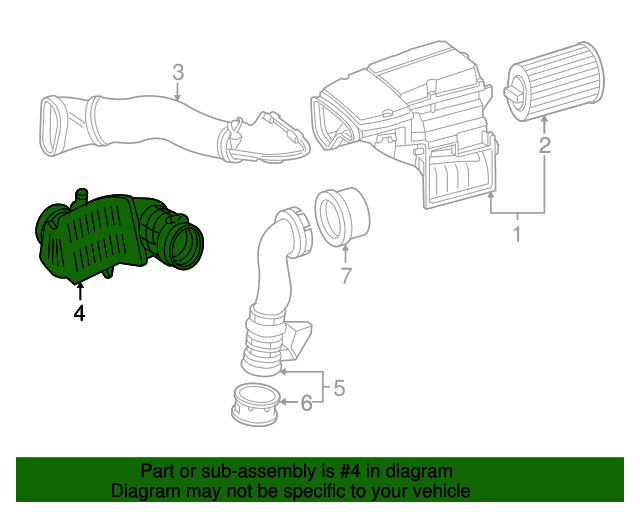 3
2
1
4
7
5
6
Part or sub-assembly is #4 in diagram
Diagram may not be specific to your vehicle