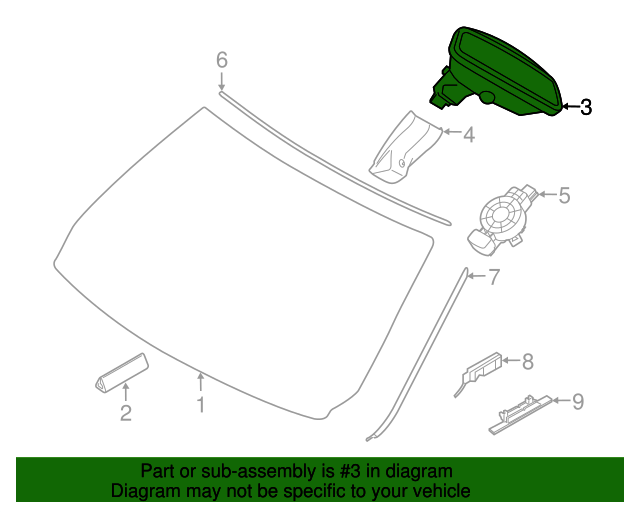 6
3
4
5
7
8
9
2
1

Part or sub-assembly is #3 in diagram
Diagram may not be specific to your vehicle