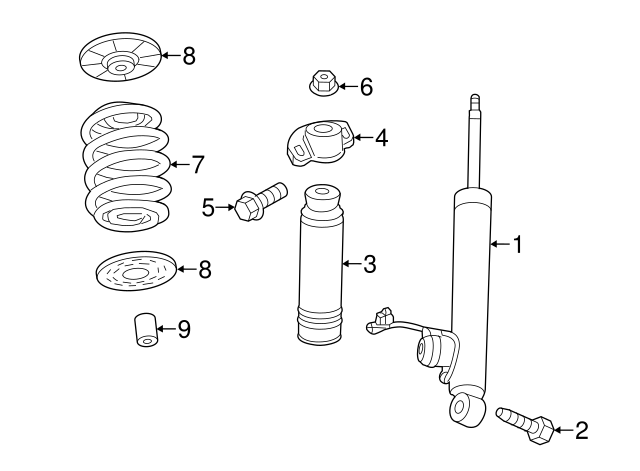 8
6
4
7
5
1
3
8
9
2