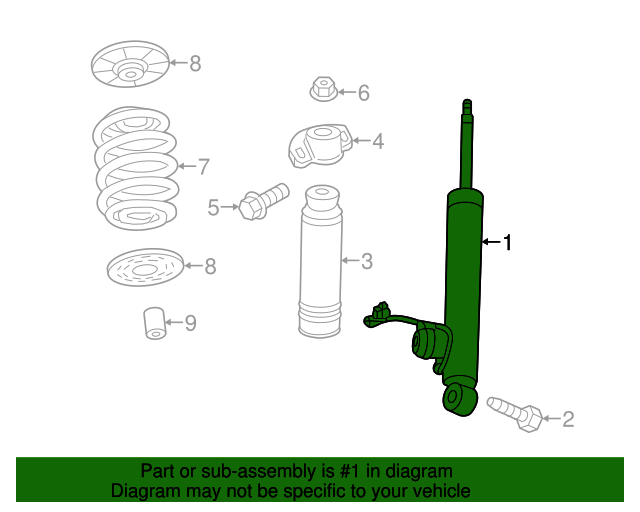 8
6
4
7
5
1
3
8
9
2

Part or sub-assembly is #1 in diagram
Diagram may not be specific to your vehicle