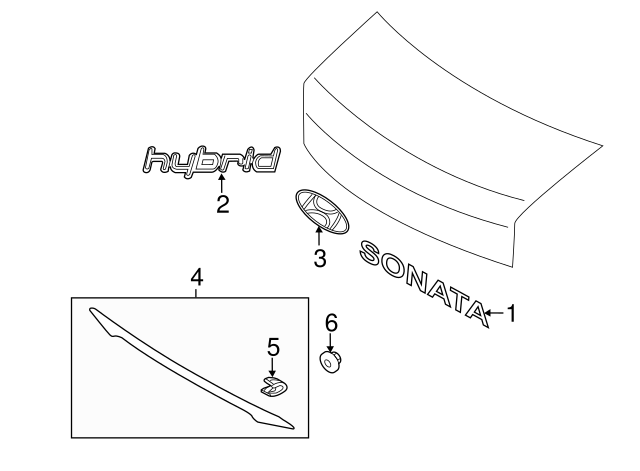 hybrid
2
3
SONATA
1
4
5
6