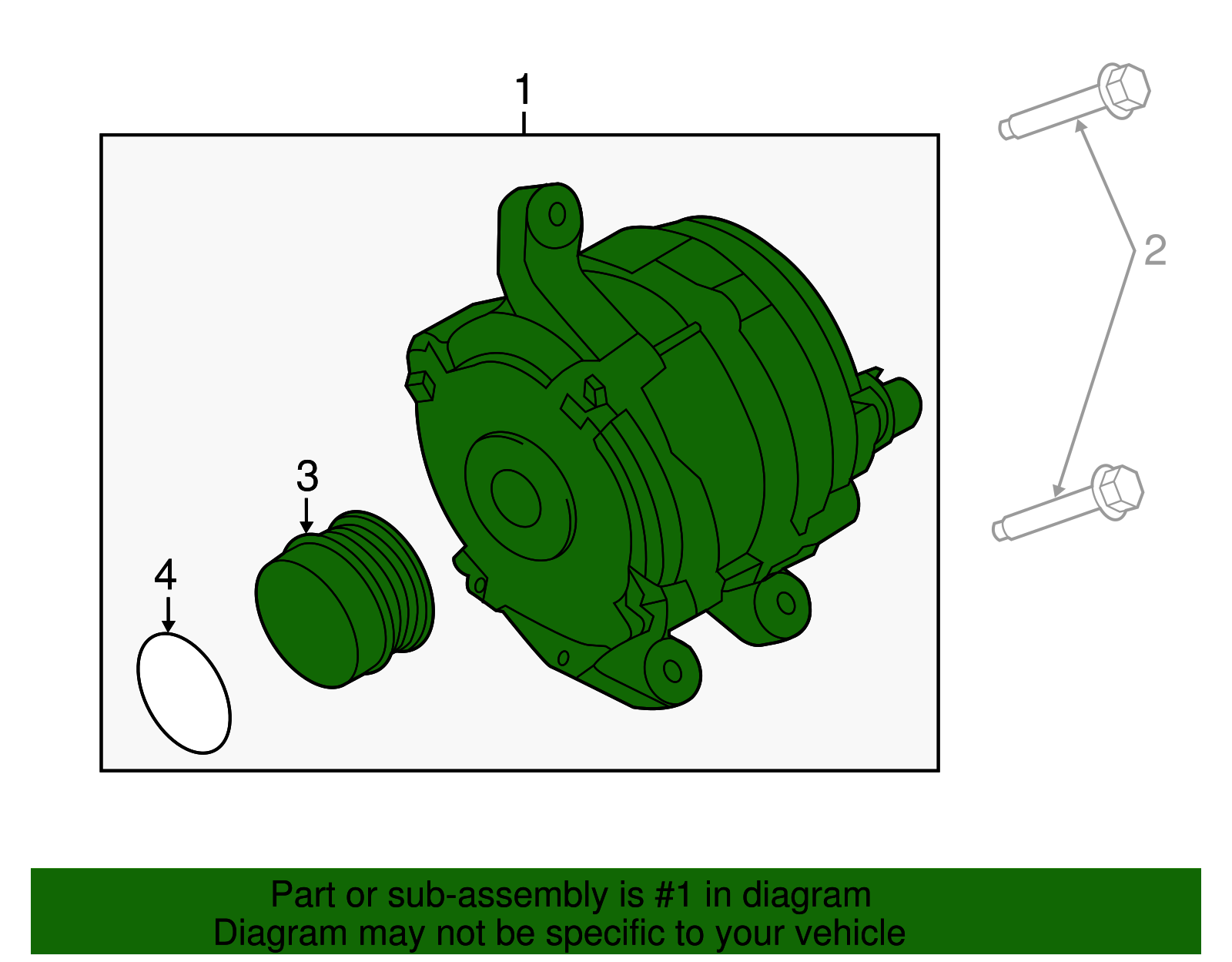 1

2

3

4

Part or sub-assembly is #1 in diagram
Diagram may not be specific to your vehicle