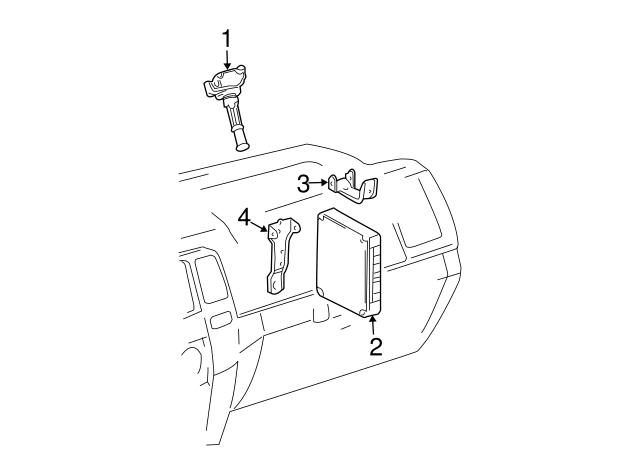 1
3
4
2