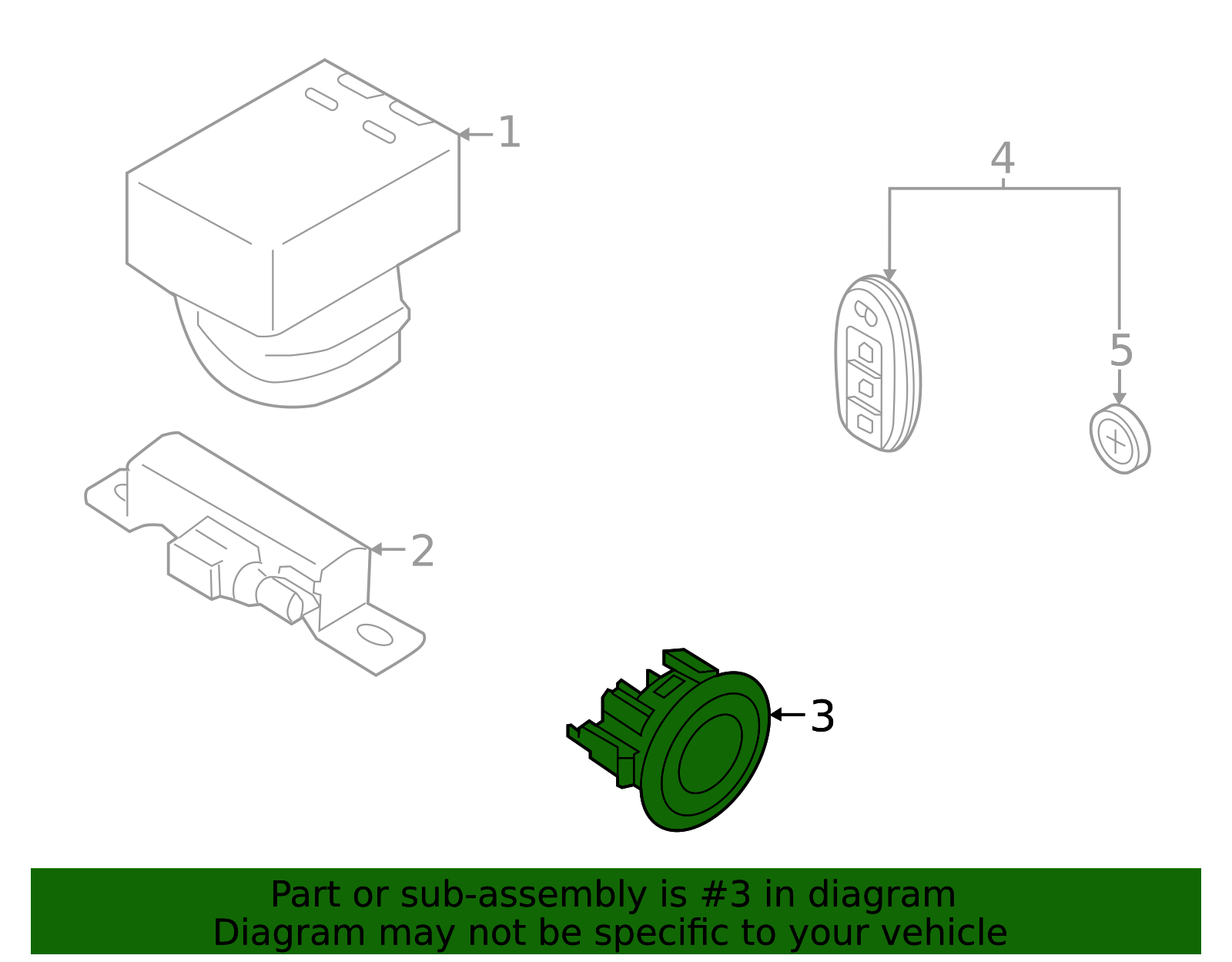 1

4

5

2

3

Part or sub-assembly is #3 in diagram
Diagram may not be specific to your vehicle