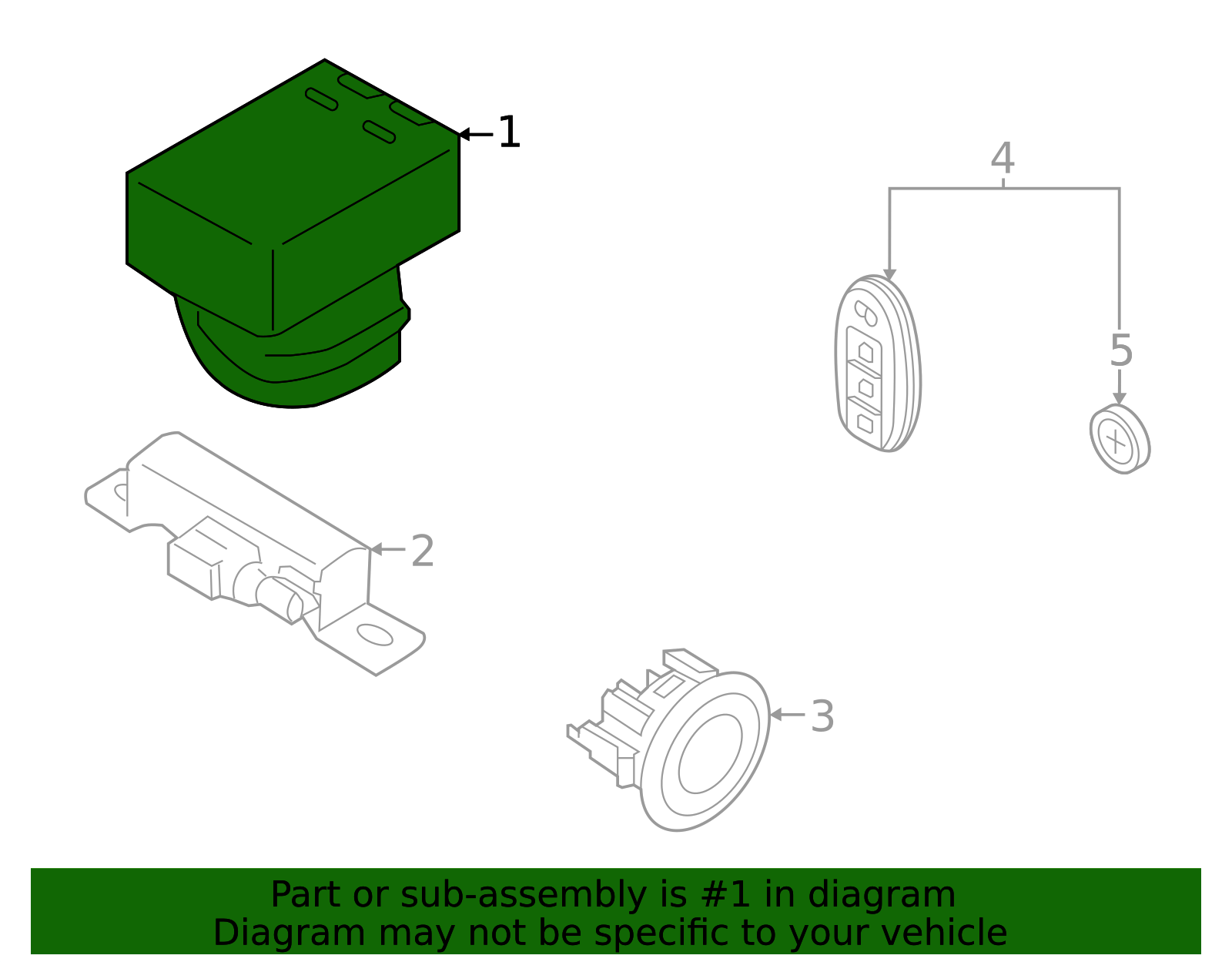 1
4
5
2
3

Part or sub-assembly is #1 in diagram
Diagram may not be specific to your vehicle