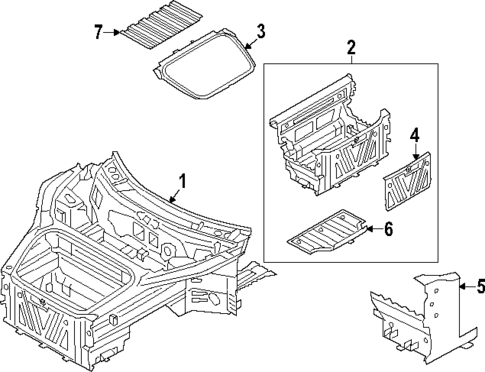 7
3
2
4
1
6
5