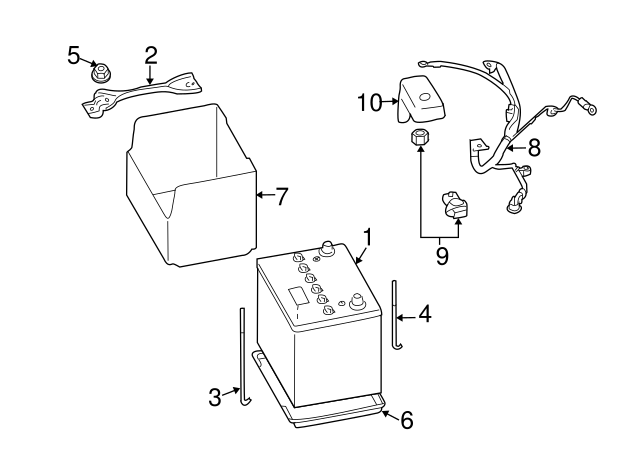 5
2
10
8
7
9
1
4
3
6