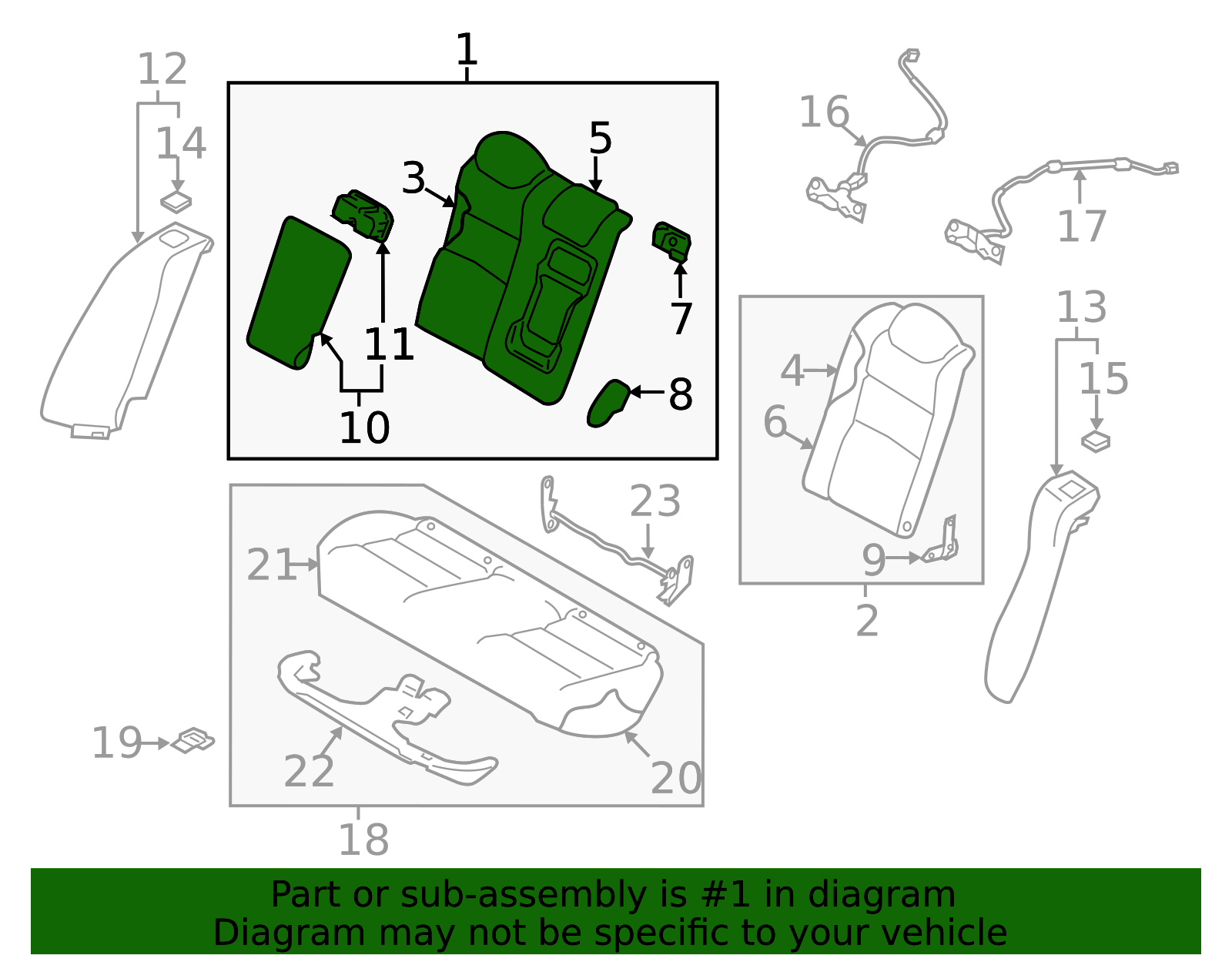 12
14
1
3
5
11
10
7
8
16
17
13
15
4
6
9
2
23
21
22
20
19
18

Part or sub-assembly is #1 in diagram
Diagram may not be specific to your vehicle