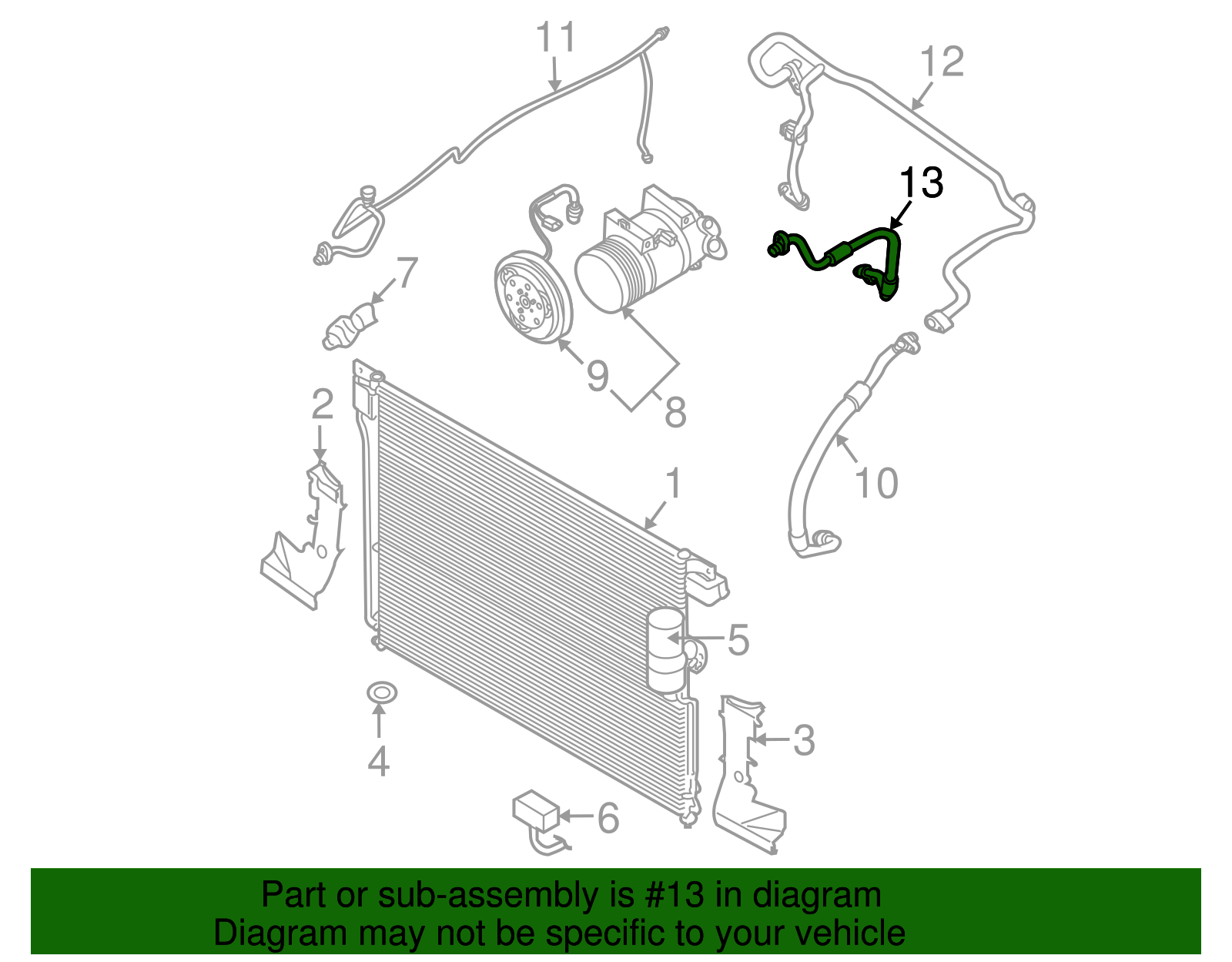 11
12
13
7
9
8
2
1
10
5
4
3
6

Part or sub-assembly is #13 in diagram
Diagram may not be specific to your vehicle