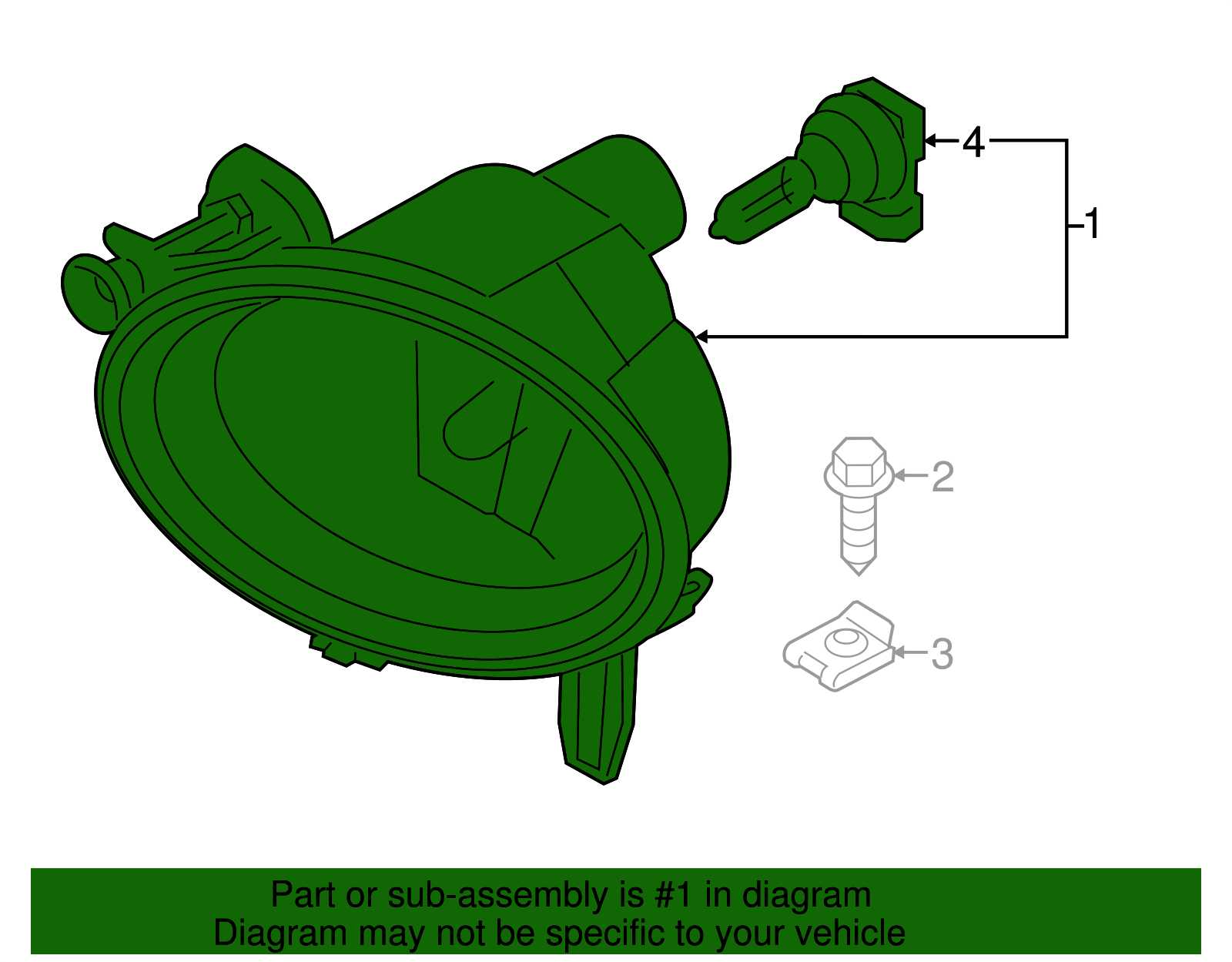 4
1
2
3

Part or sub-assembly is #1 in diagram
Diagram may not be specific to your vehicle