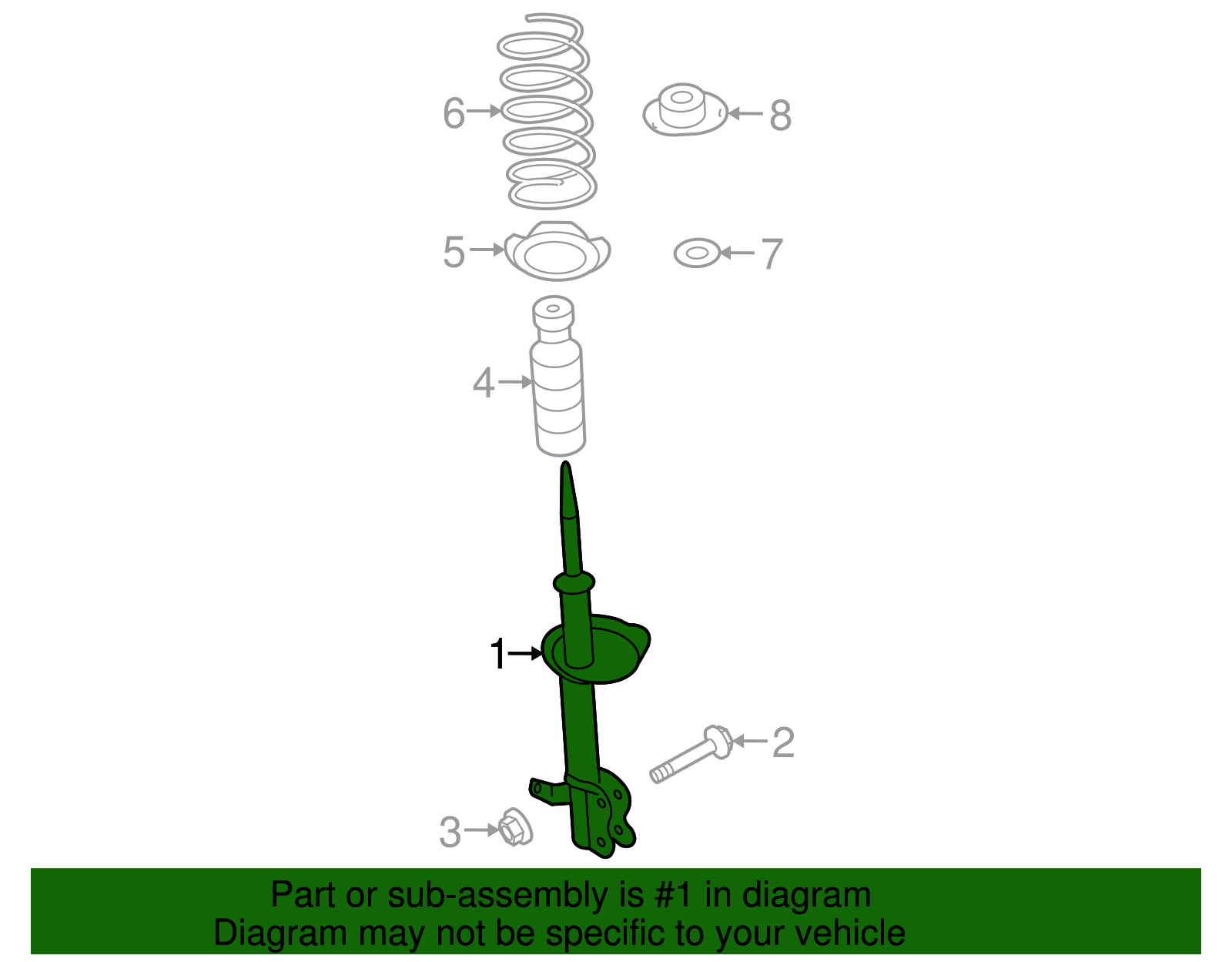 6
8
5
7
4
1
2
3

Part or sub-assembly is #1 in diagram
Diagram may not be specific to your vehicle