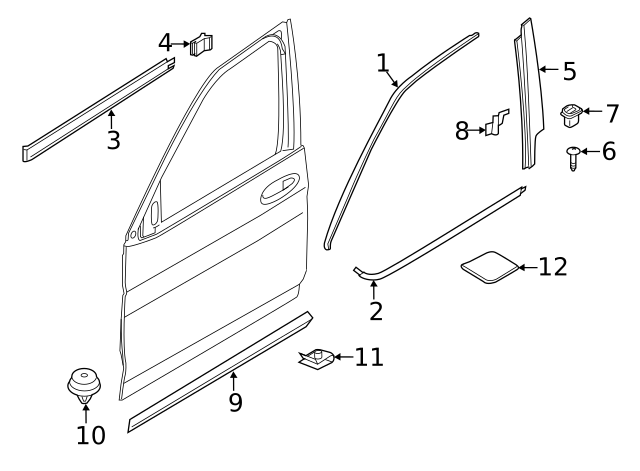 4
3
1
5
7
8
6
12
2
11
9
10