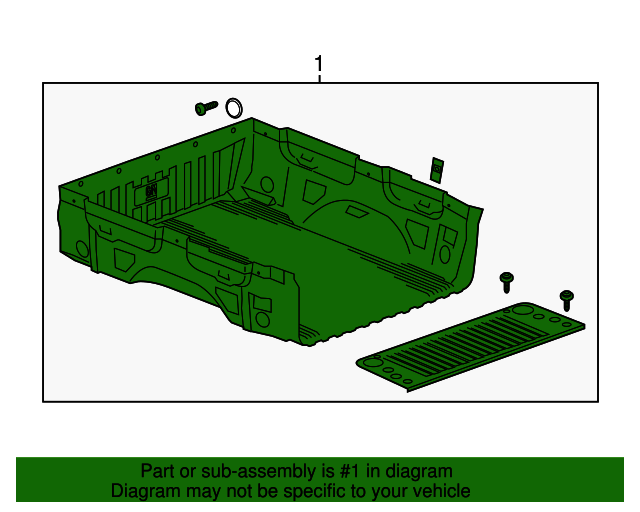 1

Part or sub-assembly is #1 in diagram
Diagram may not be specific to your vehicle